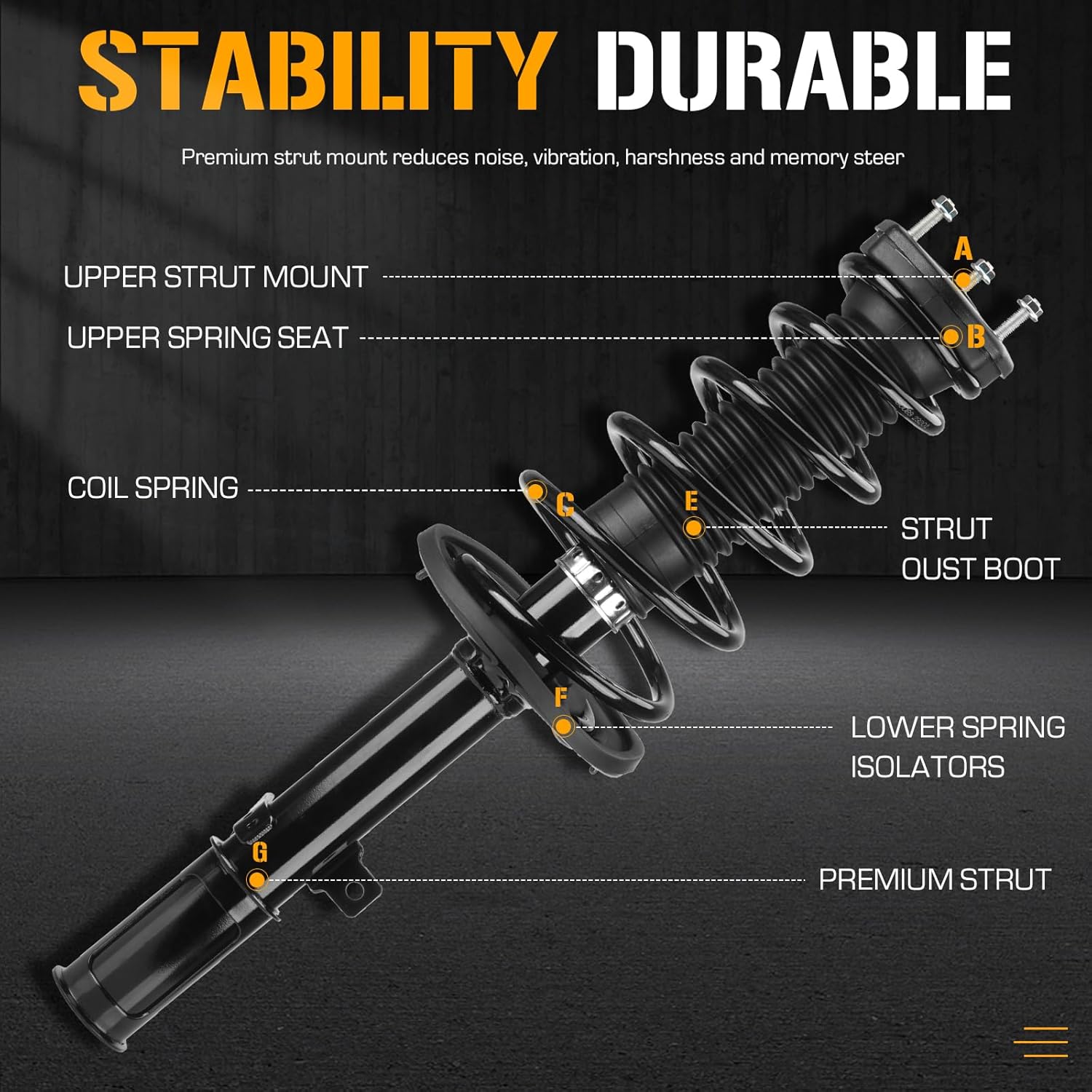 STABILITY DURABLE

Premium strut mount reduces noise, vibration, harshness and memory steer

UPPER STRUT MOUNT

A

UPPER SPRING SEAT

B

COIL SPRING

C

E

STRUT OUST BOOT

F

LOWER SPRING ISOLATORS

G

PREMIUM STRUT